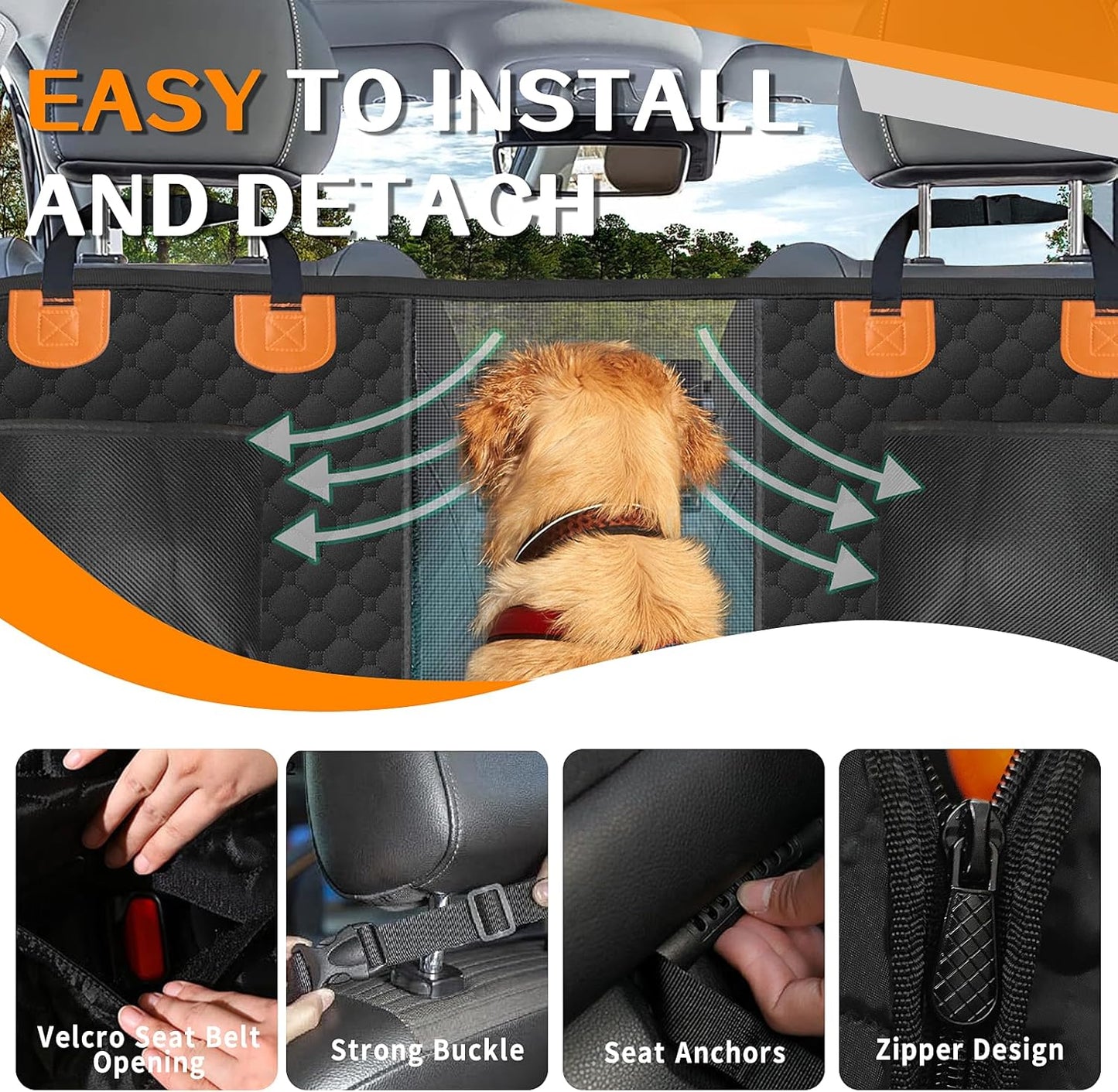 EASY TO INSTALL AND DETACH

Velcro Seat Belt Opening

Strong Buckle

Seat Anchors

Zipper Design